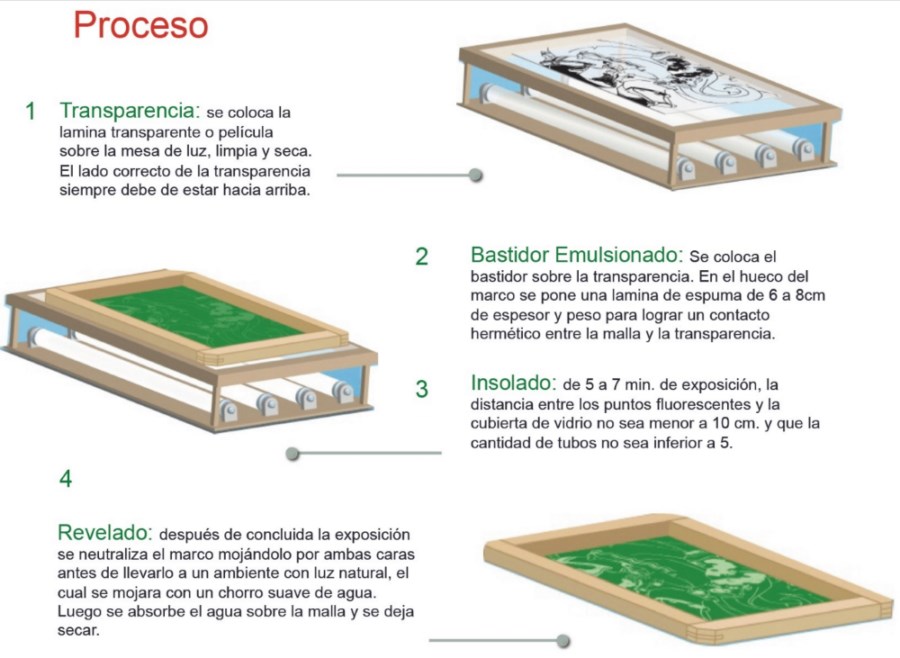 Proceso

1 Transparencia: se coloca la lamina transparente o película sobre la mesa de luz, limpia y seca. El lado correcto de la transparencia siempre debe de estar hacia arriba.

2 Bastidor Emulsionado: Se coloca el bastidor sobre la transparencia. En el hueco del marco se pone una lamina de espuma de 6 a 8cm de espesor y peso para lograr un contacto hermético entre la malla y la transparencia.

3 Insolado: de 5 a 7 min. de exposición, la distancia entre los puntos fluorescentes y la cubierta de vidrio no sea menor a 10 cm. y que la cantidad de tubos no sea inferior a 5.

4

Revelado: después de concluida la exposición se neutraliza el marco mojándolo por ambas caras antes de llevarlo a un ambiente con luz natural, el cual se mojara con un chorro suave de agua. Luego se absorbe el agua sobre la malla y se deja secar.